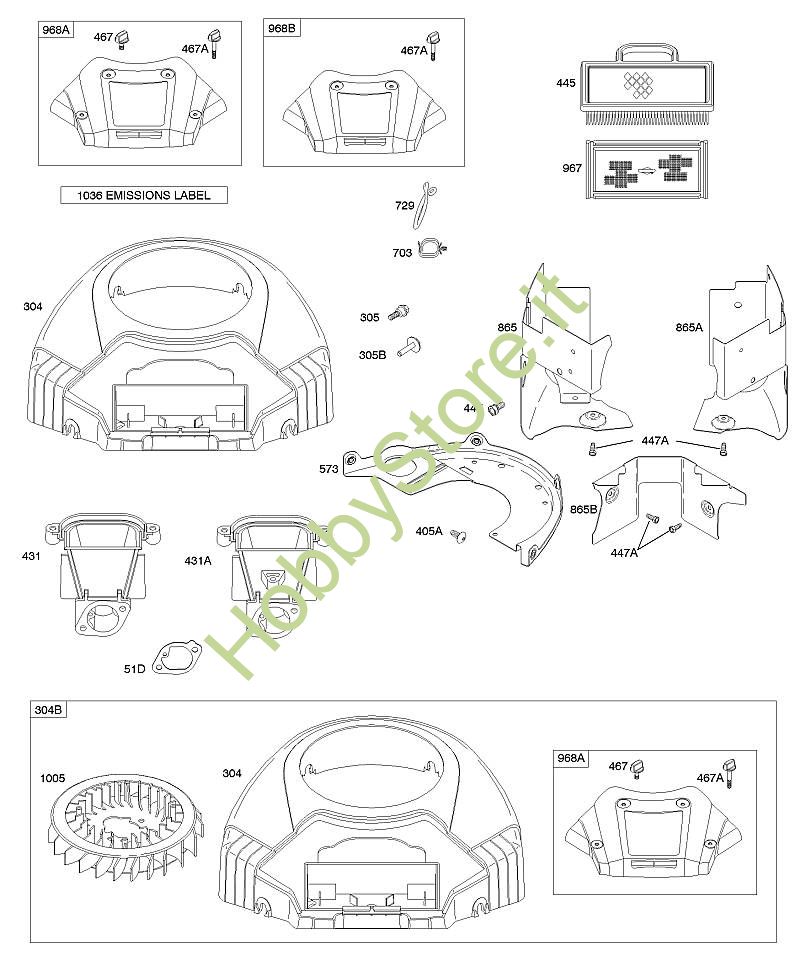 968A
467
467A

968B
467A

445

967

1036 EMISSIONS LABEL

729

703

304

305

305B

865

865A

44

447A

573

865B

405A

447A

431

431A

51D

HobbyStore.it

304B

1005

304

968A
467
467A